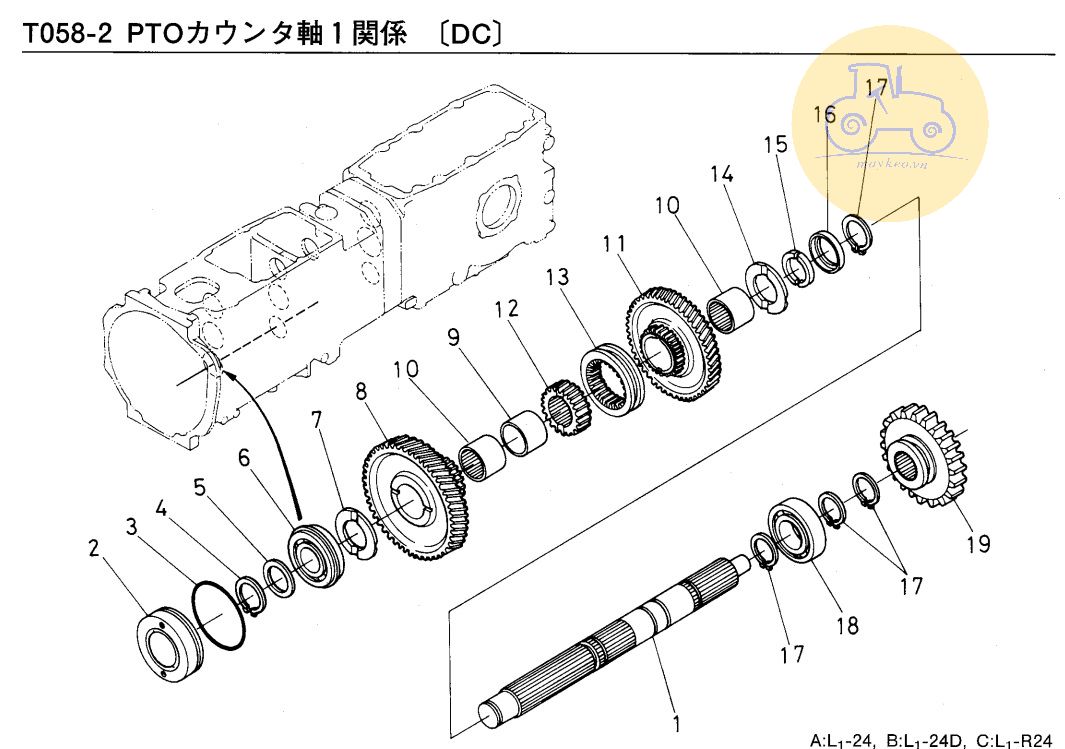 T058-2 PTOカウンタ軸1関係 〔DC〕

maykeo.vn

17
16
15
14
10
11
13
12
9
10
8
7
6
5
4
3
2
19
17
18
17
1

A:$L_1$-24, B:$L_1$-24D, C:$L_1$-R24